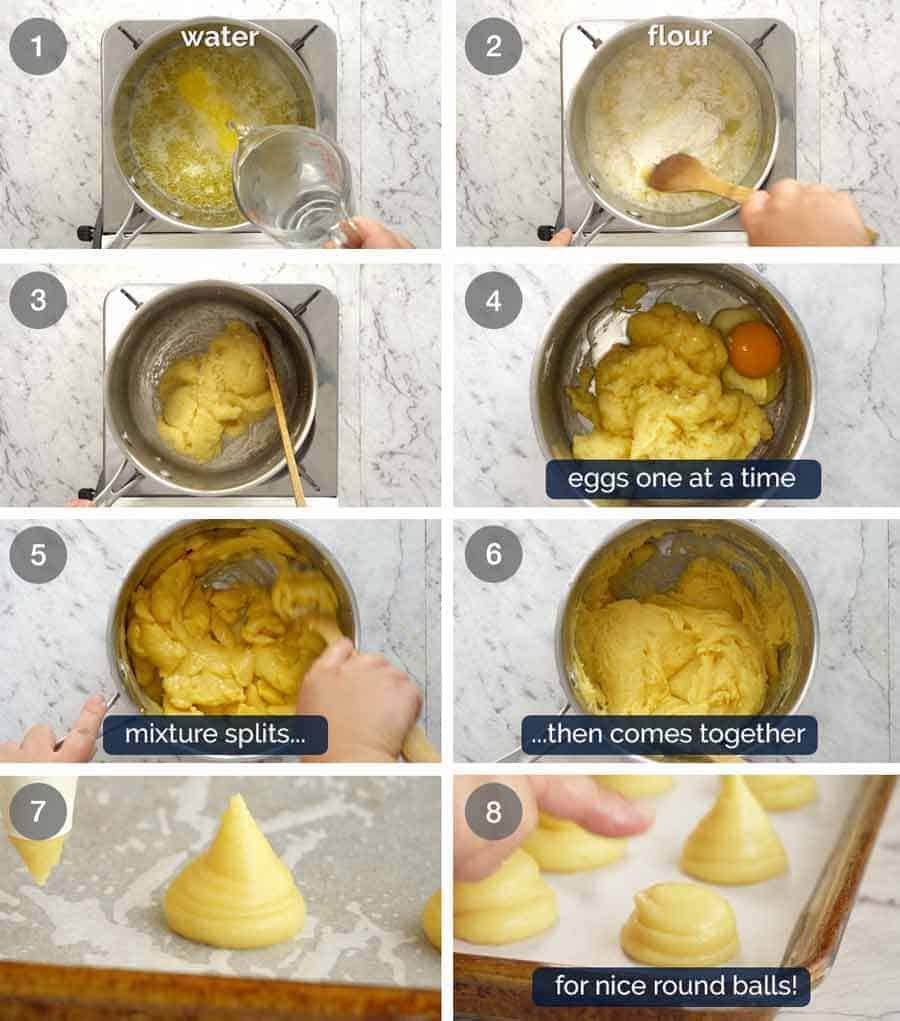 1 water

2 flour

3

4 eggs one at a time

5 mixture splits...

6 ...then comes together

7

8 for nice round balls!