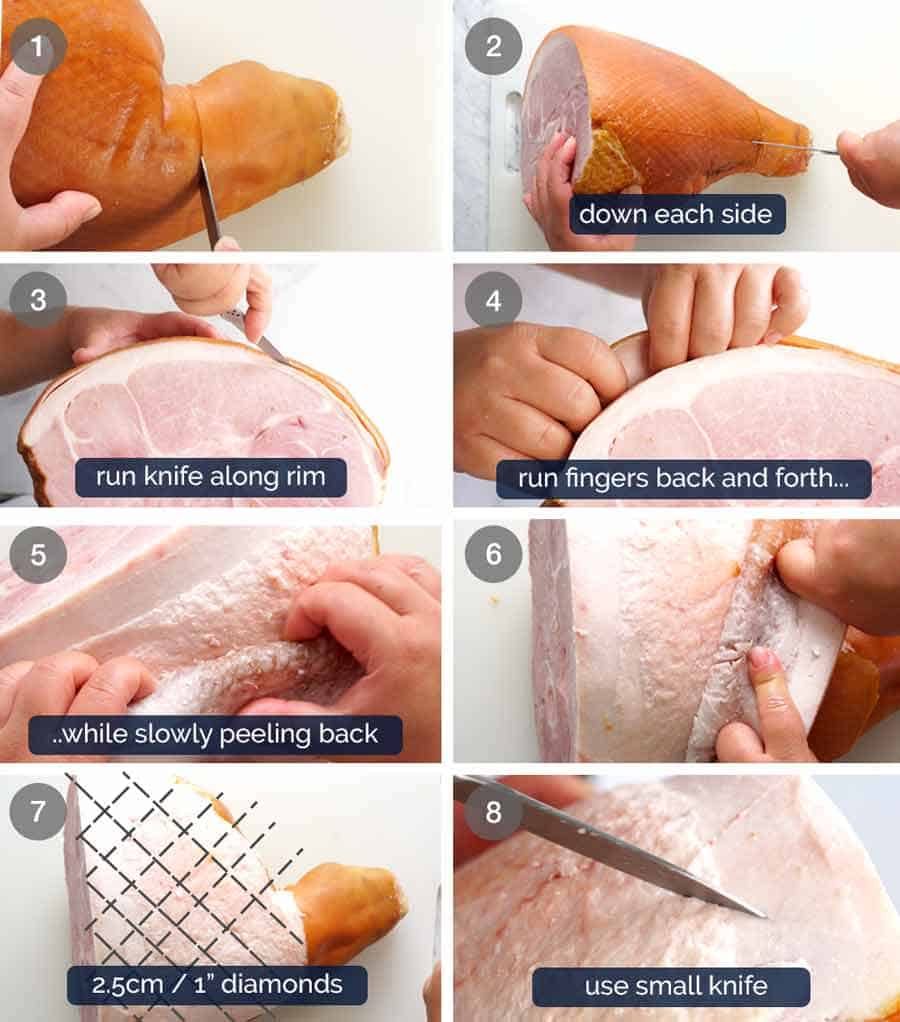 1

2

down each side

3

run knife along rim

4

run fingers back and forth...

5

..while slowly peeling back

6

7

2.5cm / 1" diamonds

8

use small knife