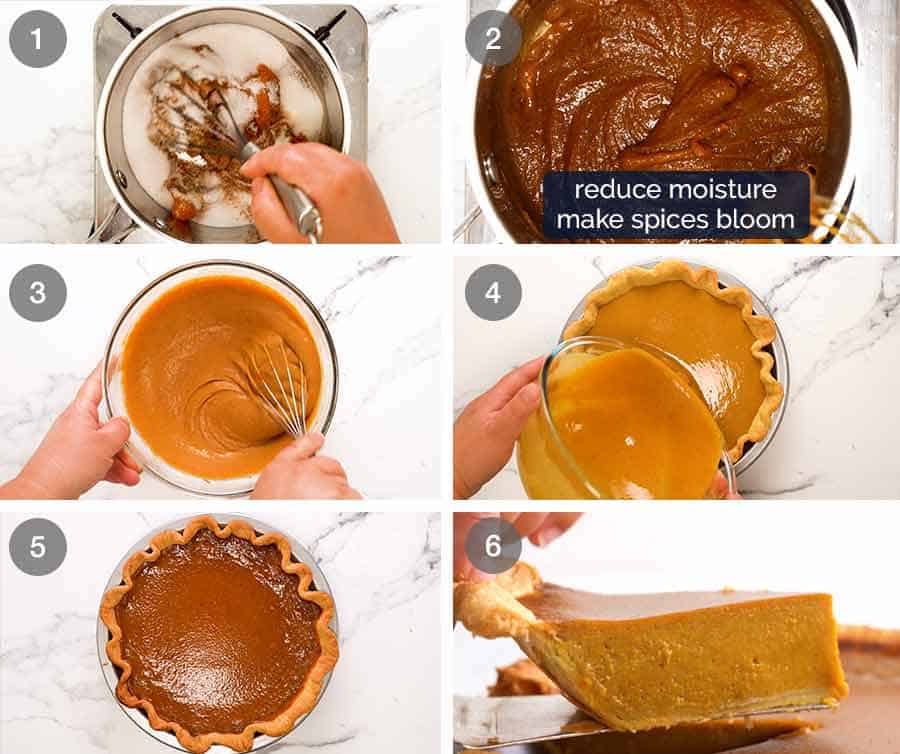 1

2

reduce moisture
make spices bloom

3

4

5

6