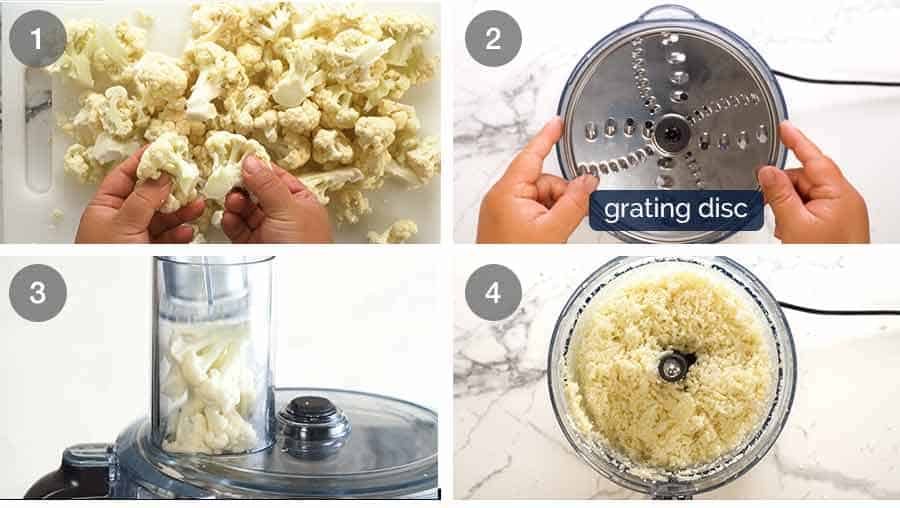 1

2

grating disc

3

4