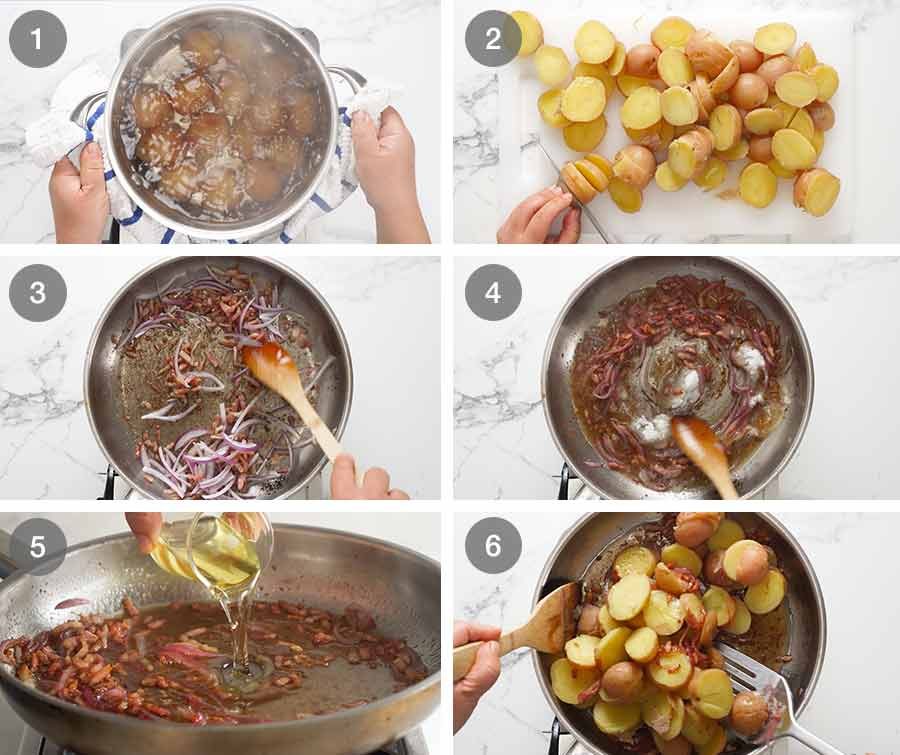 1

2

3

4

5

6