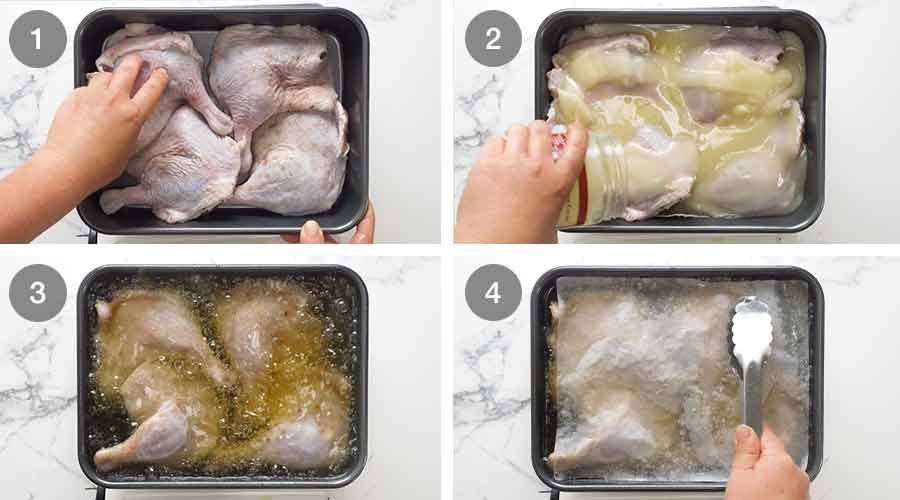 1

2

3

4