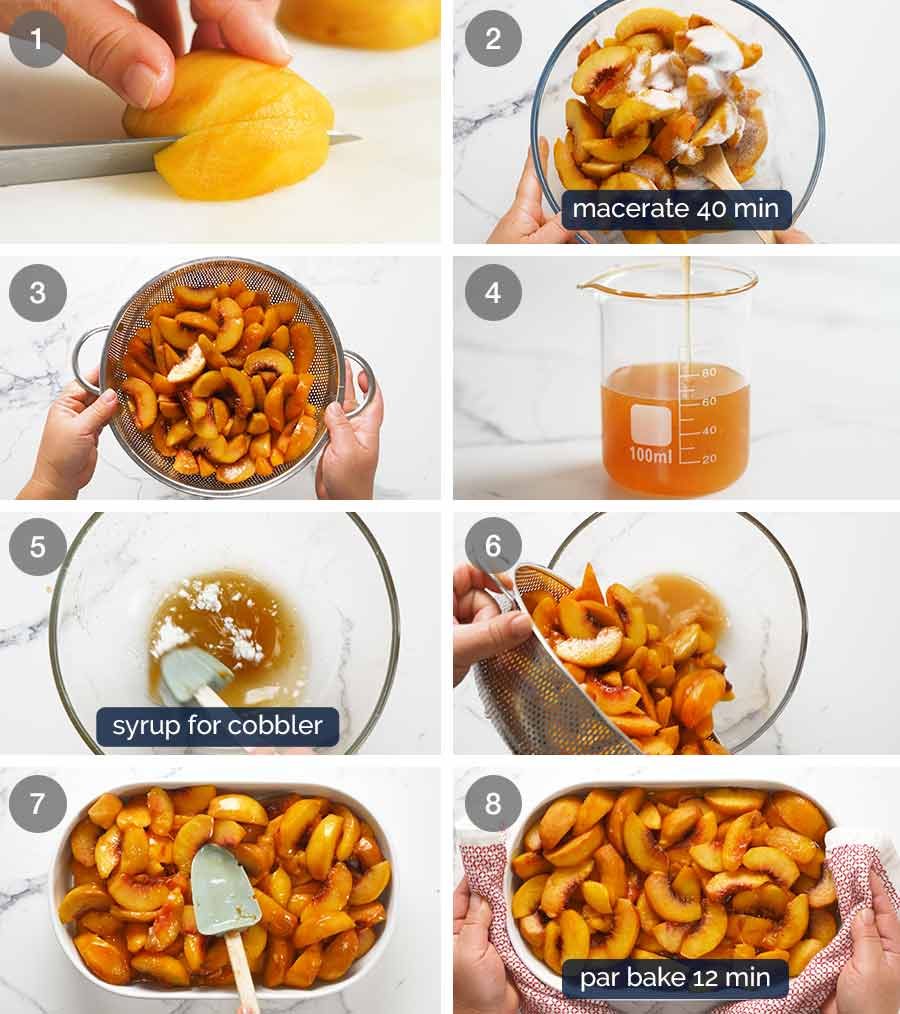 1

2

macerate 40 min

3

4

80
60
40
100ml
20

5

syrup for cobbler

6

7

8

par bake 12 min