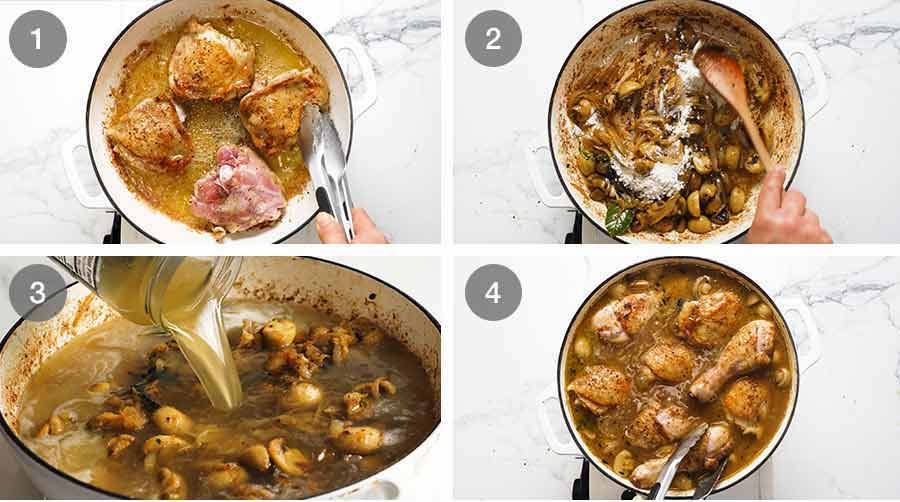 1

2

3

4