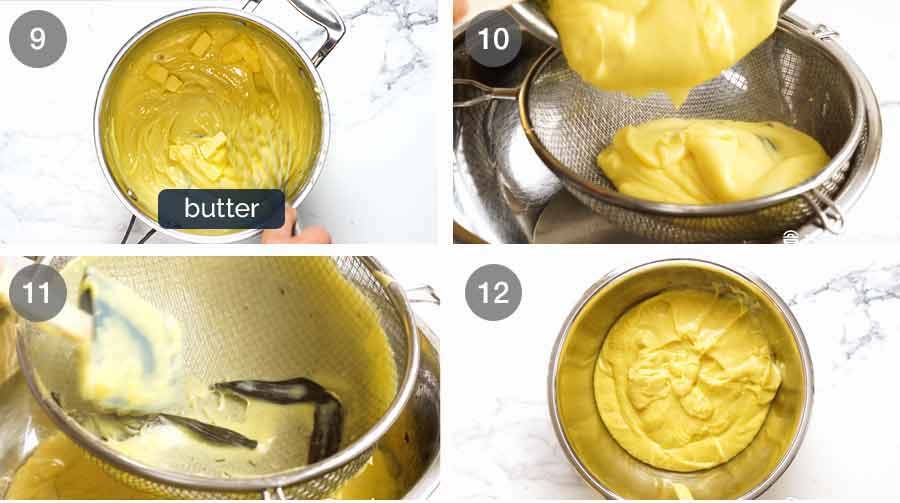 9

butter

10

11

12