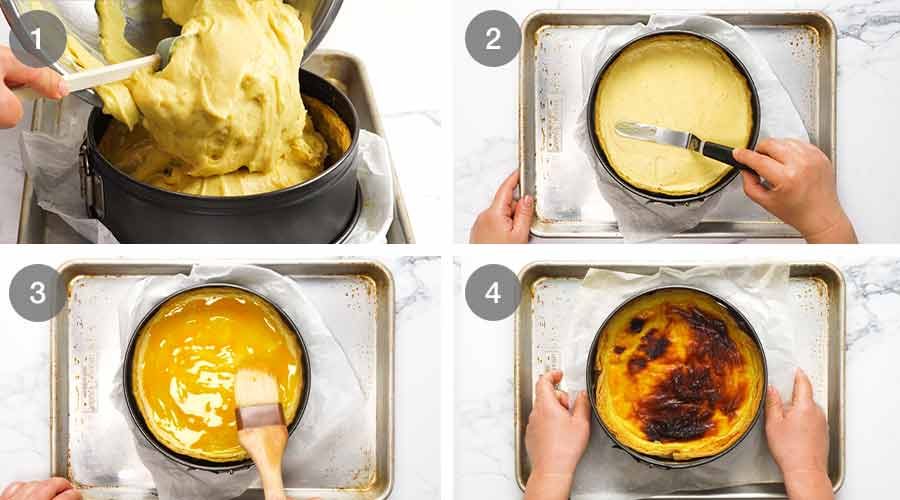 1
2
3
4