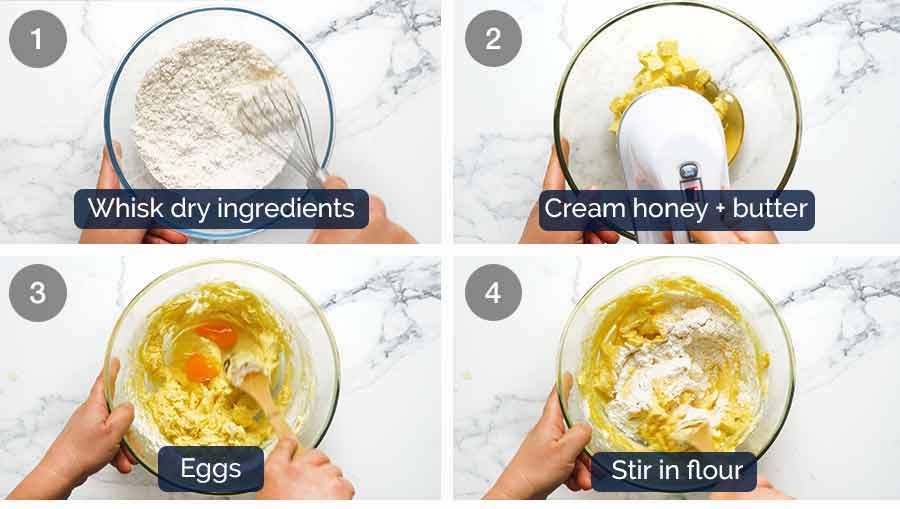 1
Whisk dry ingredients

2
Cream honey + butter

3
Eggs

4
Stir in flour