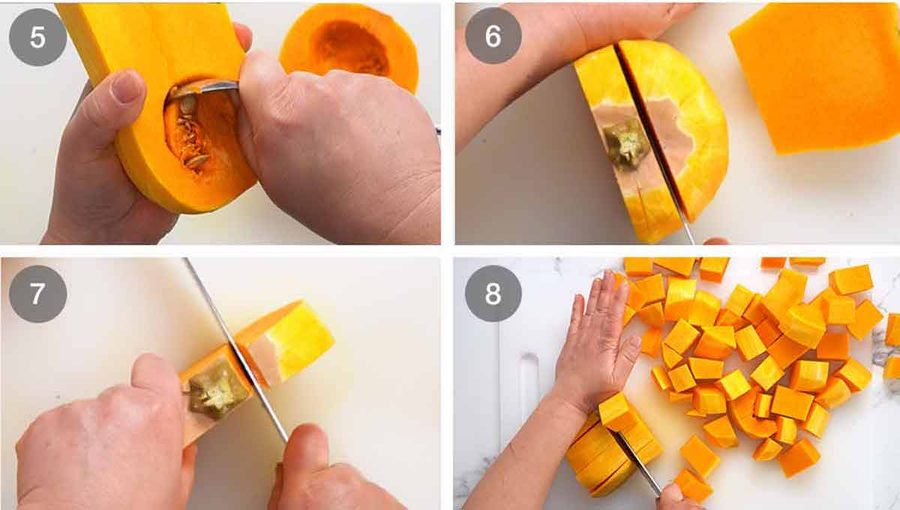 5

6

7

8